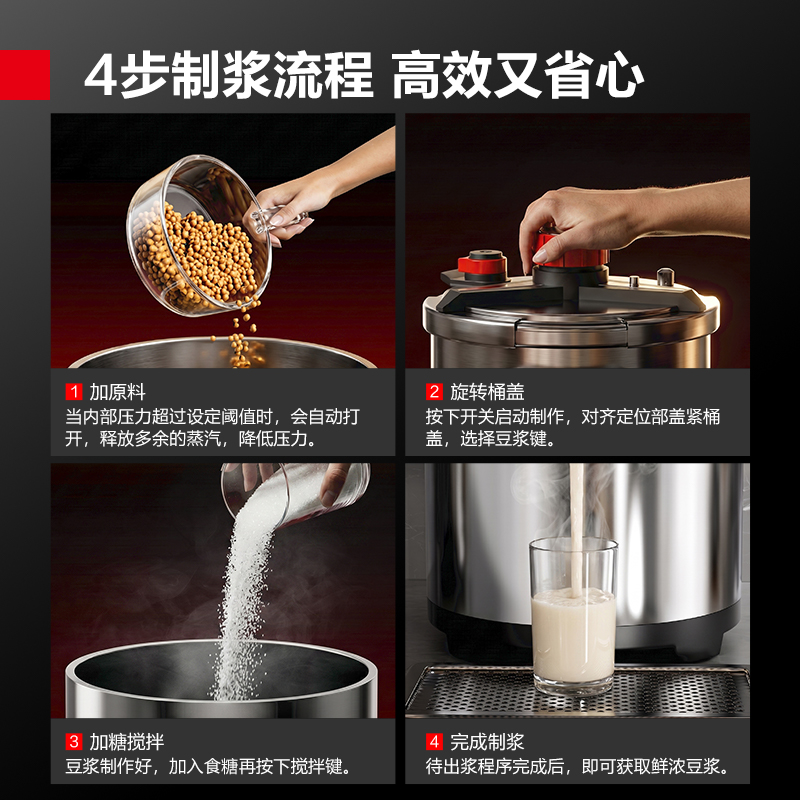 4步制浆流程 高效又省心

1 加原料
当内部压力超过设定阈值时，会自动打开，释放多余的蒸汽，降低压力。

2 旋转桶盖
按下开关启动制作，对齐定位部盖紧桶盖，选择豆浆键。

3 加糖搅拌
豆浆制作好，加入食糖再按下搅拌键。

4 完成制浆
待出浆程序完成后，即可获取鲜浓豆浆。