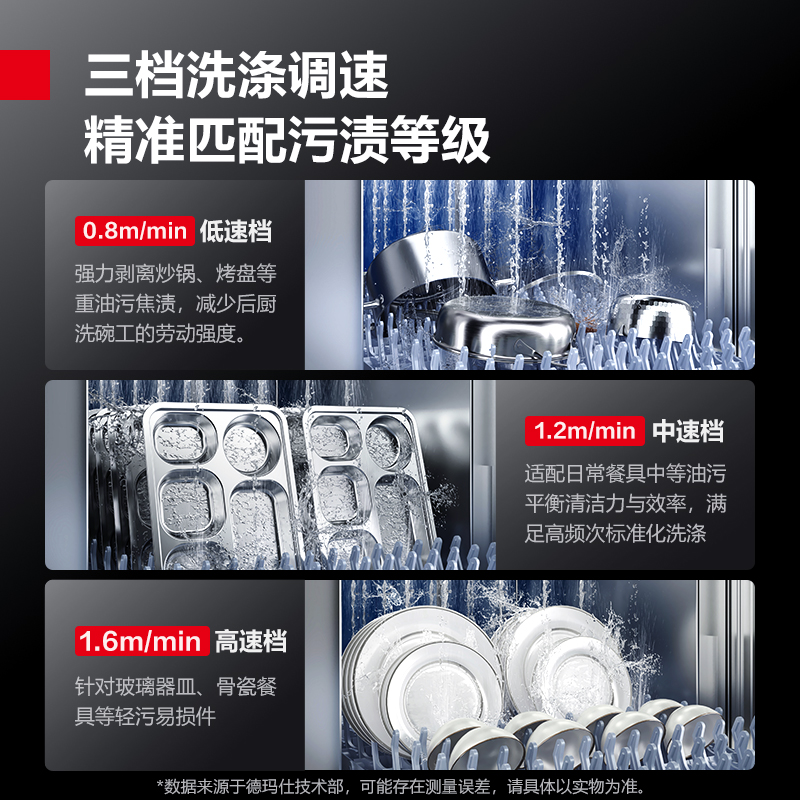 三档洗涤调速
精准匹配污渍等级

0.8m/min 低速档
强力剥离炒锅、烤盘等重油污焦渍，减少后厨洗碗工的劳动强度。

1.2m/min 中速档
适配日常餐具中等油污平衡清洁力与效率，满足高频次标准化洗涤

1.6m/min 高速档
针对玻璃器皿、骨瓷餐具等轻污易损件

*数据来源于德玛仕技术部，可能存在测量误差，请具体以实物为准。