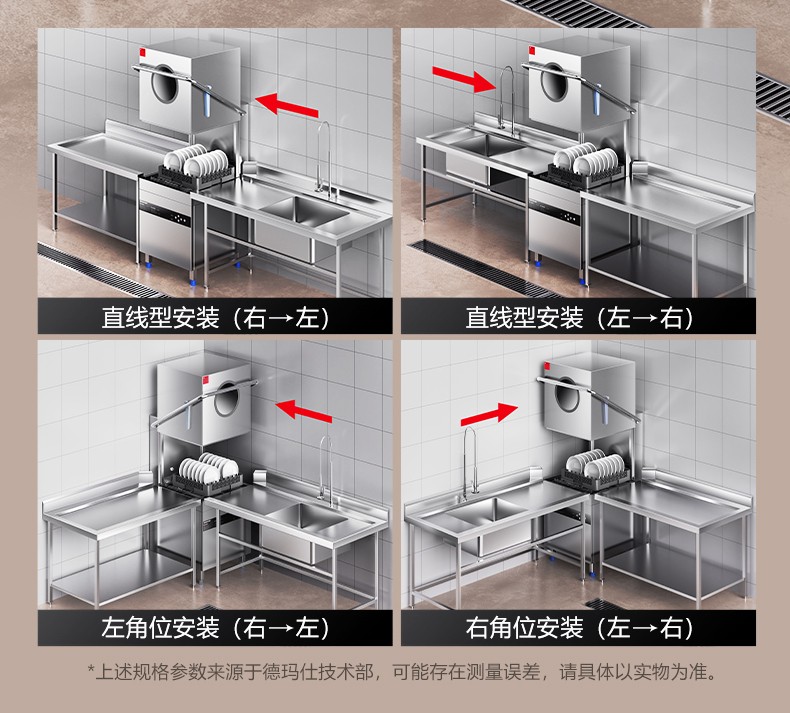 直线型安装（右→左）

直线型安装（左→右）

左角位安装（右→左）

右角位安装（左→右）

*上述规格参数来源于德玛仕技术部，可能存在测量误差，请具体以实物为准。