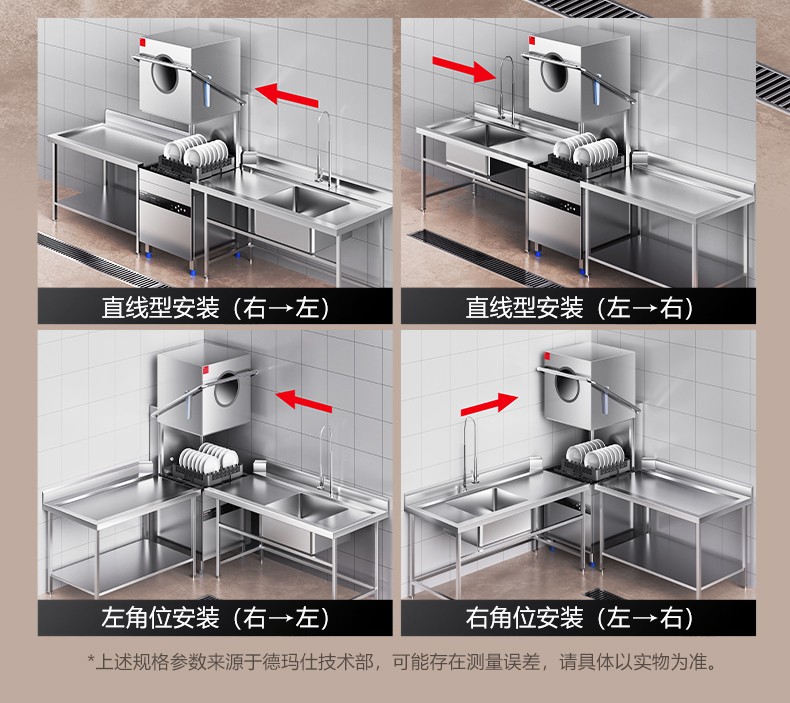 直线型安装（右→左）

直线型安装（左→右）

左角位安装（右→左）

右角位安装（左→右）

*上述规格参数来源于德玛仕技术部，可能存在测量误差，请具体以实物为准。