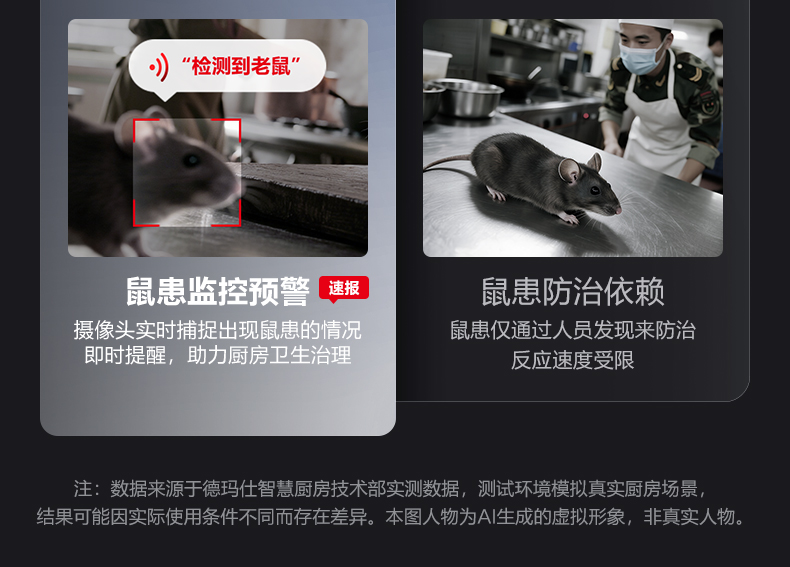 “检测到老鼠”

鼠患监控预警 速报

摄像头实时捕捉出现鼠患的情况
即时提醒，助力厨房卫生治理

鼠患防治依赖

鼠患仅通过人员发现来防治
反应速度受限

注：数据来源于德玛仕智慧厨房技术部实测数据，测试环境模拟真实厨房场景，结果可能因实际使用条件不同而存在差异。本图人物为AI生成的虚拟形象，非真实人物。