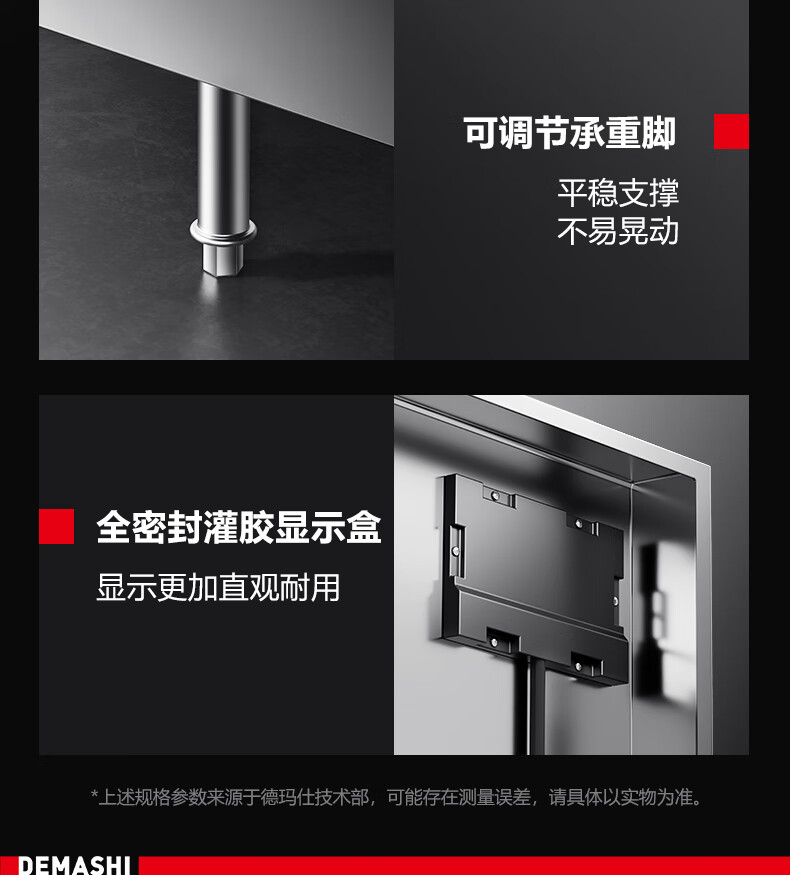 可调节承重脚

平稳支撑
不易晃动

全密封灌胶显示盒

显示更加直观耐用

*上述规格参数来源于德玛仕技术部，可能存在测量误差，请具体以实物为准。

DEMASHI