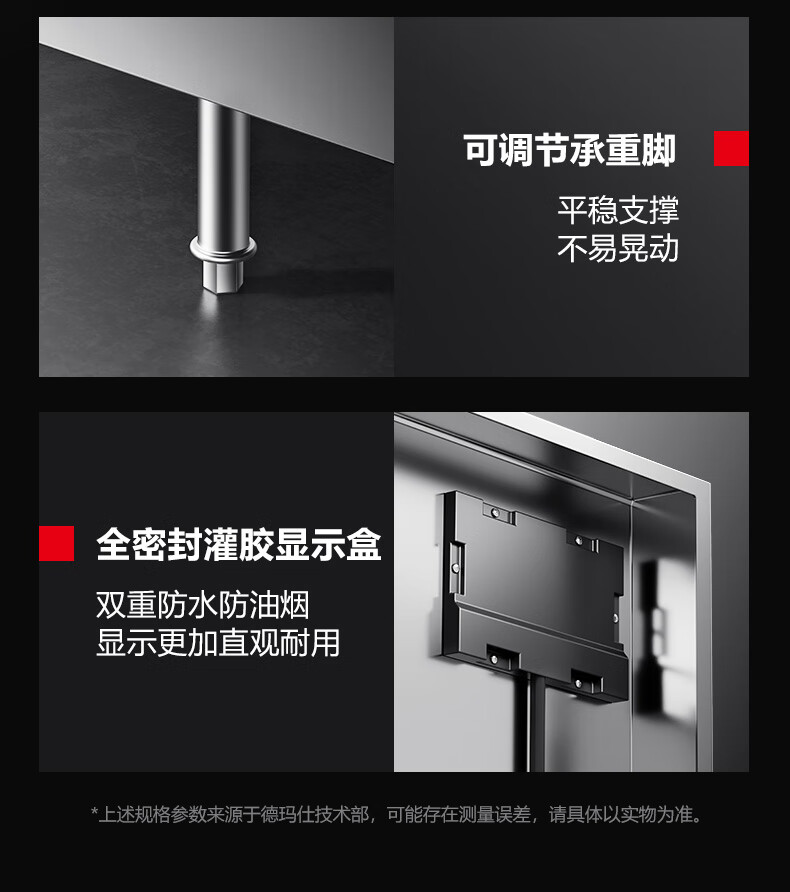 可调节承重脚

平稳支撑
不易晃动

全密封灌胶显示盒

双重防水防油烟
显示更加直观耐用

*上述规格参数来源于德玛仕技术部，可能存在测量误差，请具体以实物为准。