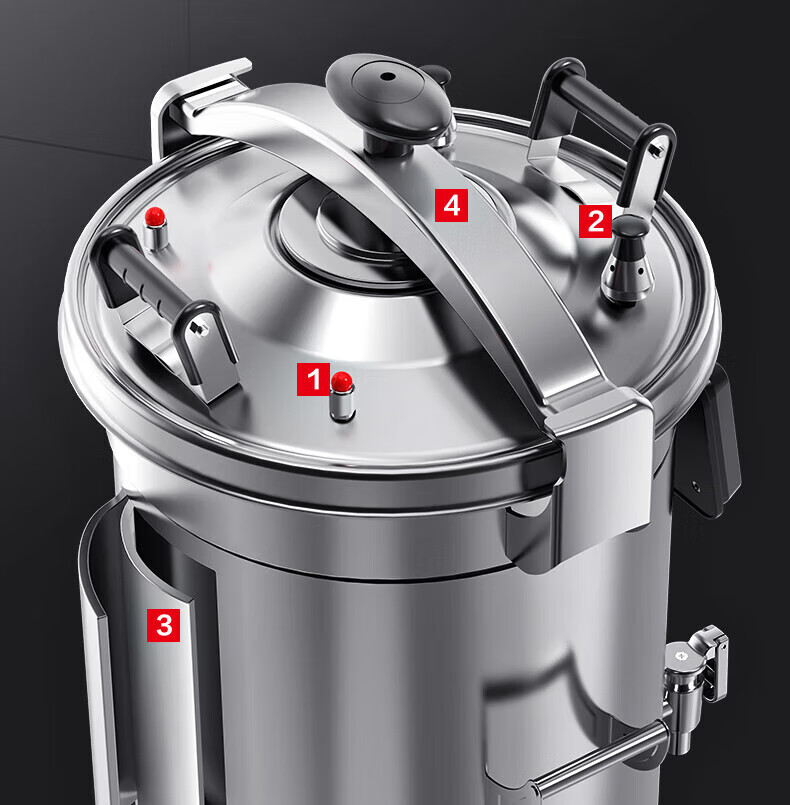 4
2
1
3