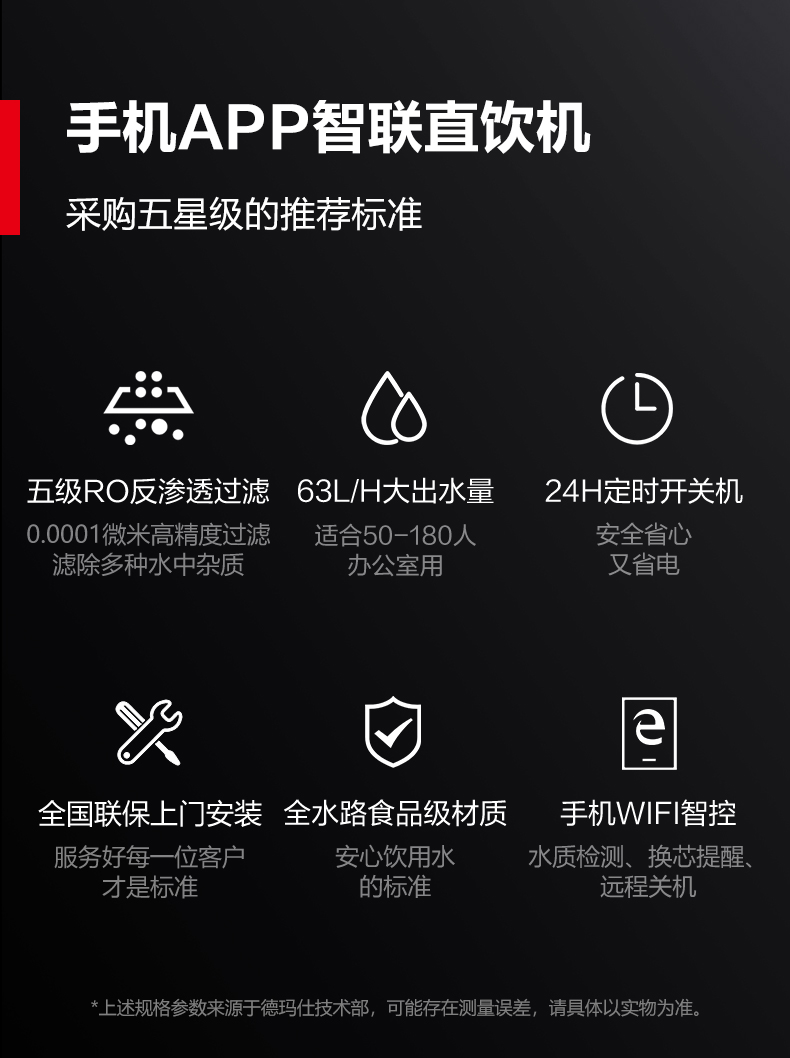 手机APP智联直饮机

采购五星级的推荐标准

五级RO反渗透过滤
0.0001微米高精度过滤
滤除多种水中杂质

63L/H大出水量
适合50-180人
办公室用

24H定时开关机
安全省心
又省电

全国联保上门安装
服务好每一位客户
才是标准

全水路食品级材质
安心饮用水
的标准

手机WIFI智控
水质检测、换芯提醒、
远程关机

*上述规格参数来源于德玛仕技术部，可能存在测量误差，请具体以实物为准。