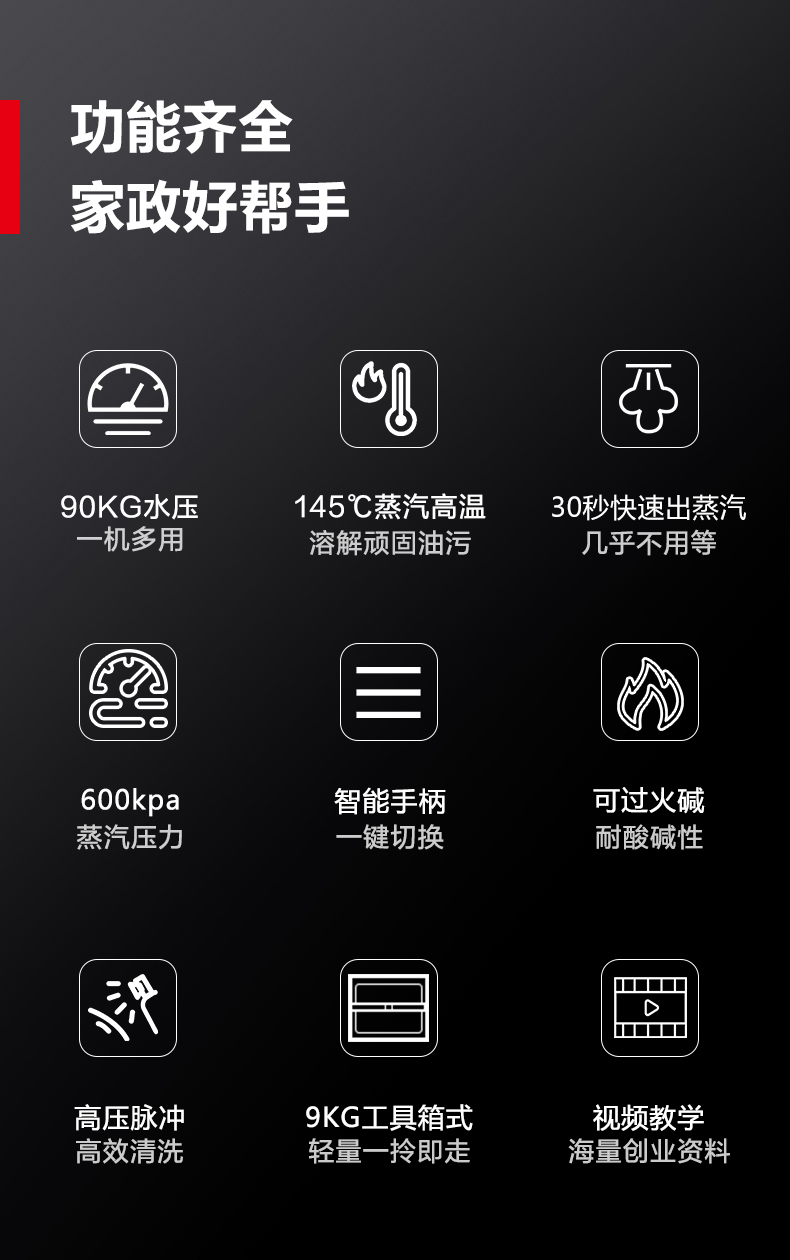 功能齐全
家政好帮手

90KG水压
一机多用

145℃蒸汽高温
溶解顽固油污

30秒快速出蒸汽
几乎不用等

600kpa
蒸汽压力

智能手柄
一键切换

可过火碱
耐酸碱性

高压脉冲
高效清洗

9KG工具箱式
轻量一拎即走

视频教学
海量创业资料