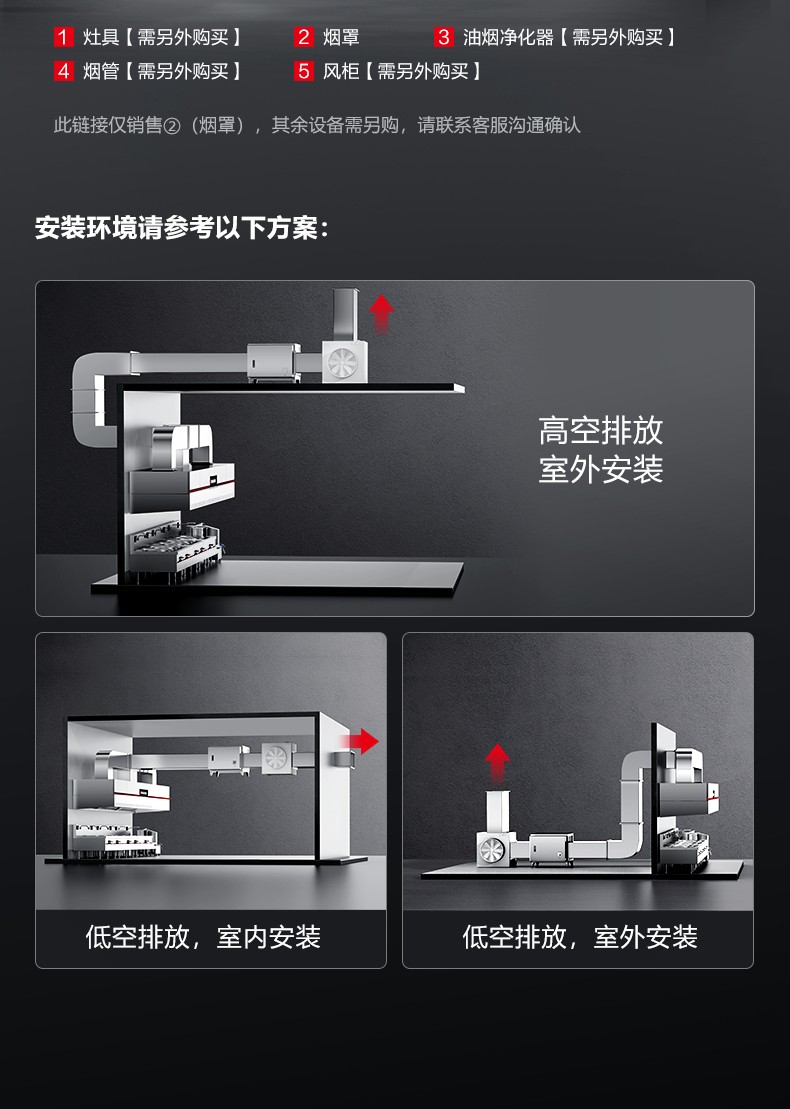 1 灶具【需另外购买】 2 烟罩 3 油烟净化器【需另外购买】
4 烟管【需另外购买】 5 风柜【需另外购买】

此链接仅销售②（烟罩），其余设备需另购，请联系客服沟通确认

安装环境请参考以下方案：

高空排放
室外安装

低空排放，室内安装

低空排放，室外安装