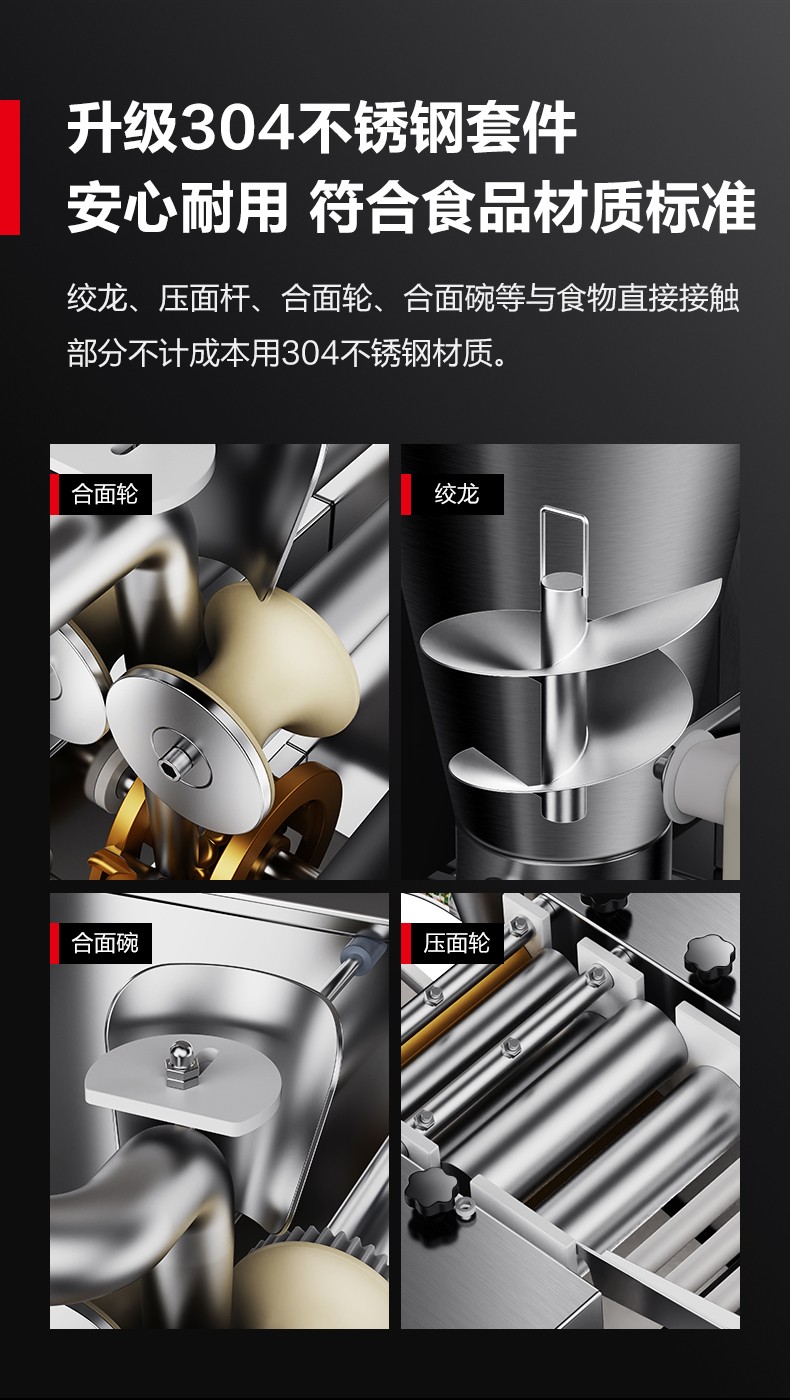 升级304不锈钢套件
安心耐用 符合食品材质标准

绞龙、压面杆、合面轮、合面碗等与食物直接接触部分不计成本用304不锈钢材质。

合面轮

绞龙

合面碗

压面轮