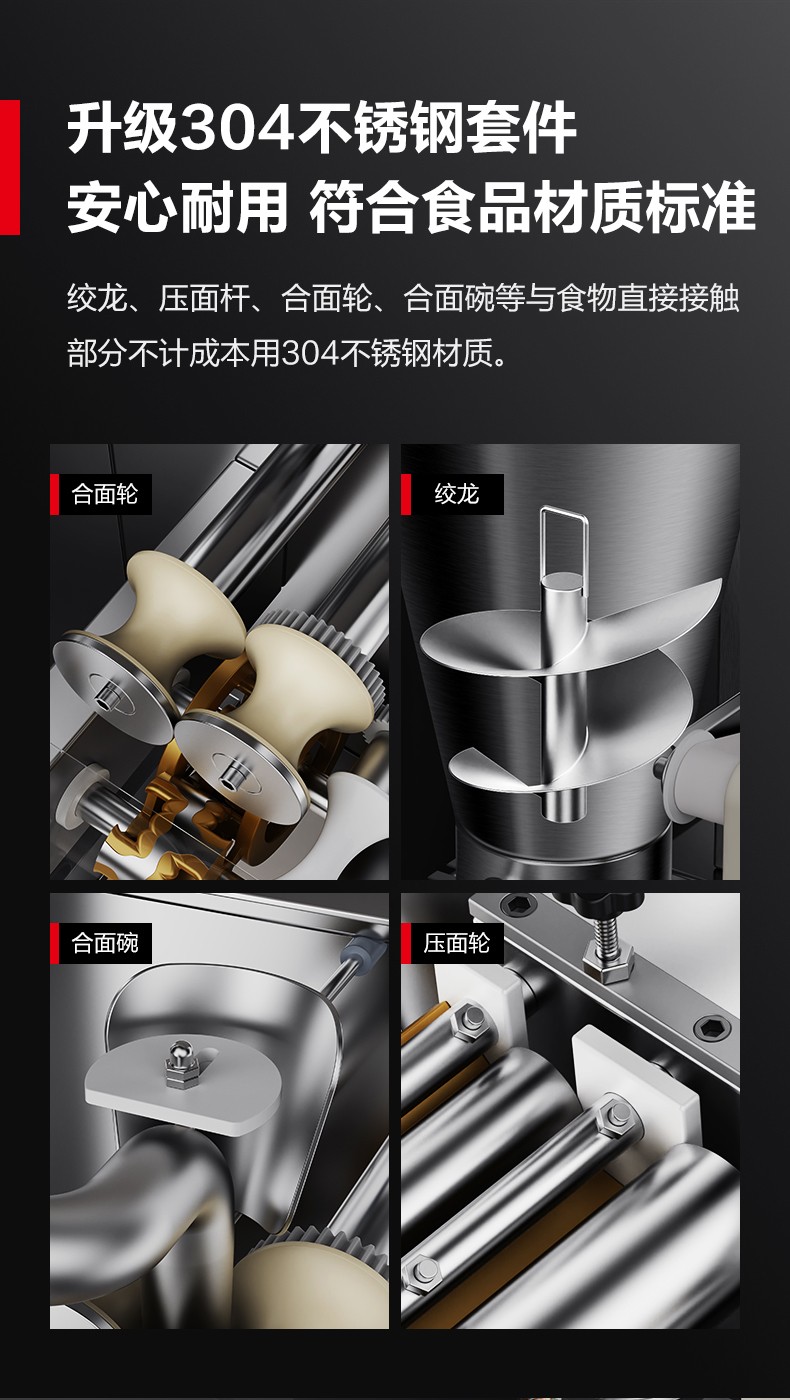 升级304不锈钢套件
安心耐用 符合食品材质标准

绞龙、压面杆、合面轮、合面碗等与食物直接接触部分不计成本用304不锈钢材质。

合面轮

绞龙

合面碗

压面轮