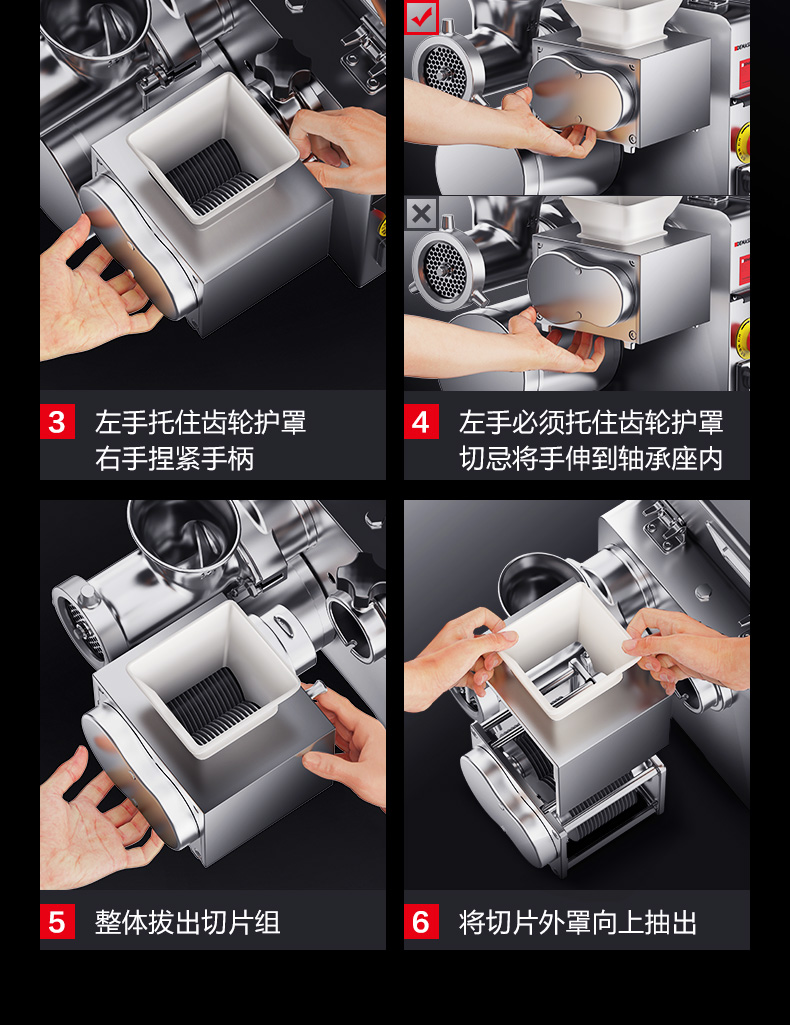 3 左手托住齿轮护罩
右手捏紧手柄

4 左手必须托住齿轮护罩
切忌将手伸到轴承座内

5 整体拔出切片组

6 将切片外罩向上抽出