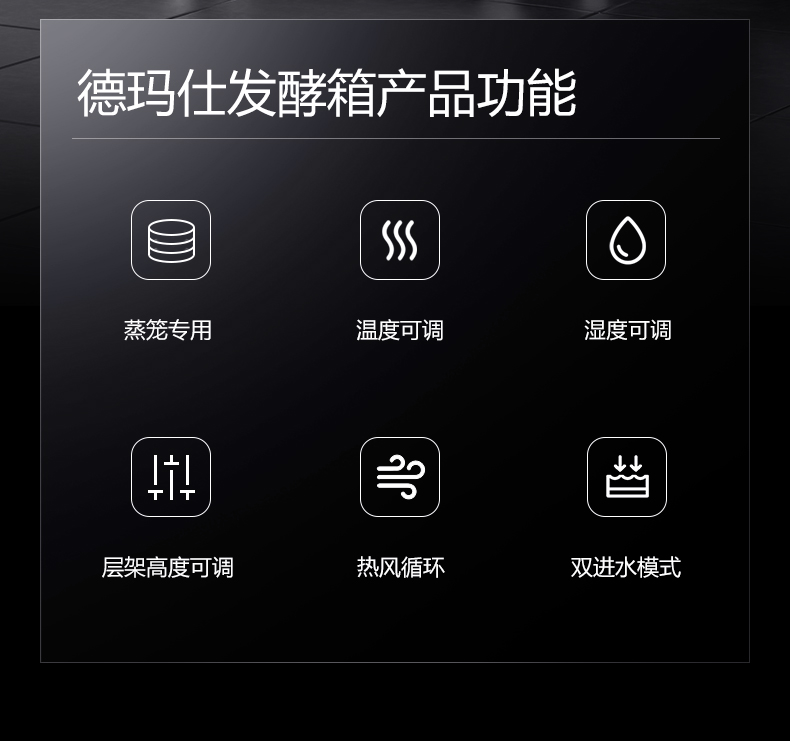 德玛仕发酵箱产品功能

蒸笼专用

温度可调

湿度可调

层架高度可调

热风循环

双进水模式