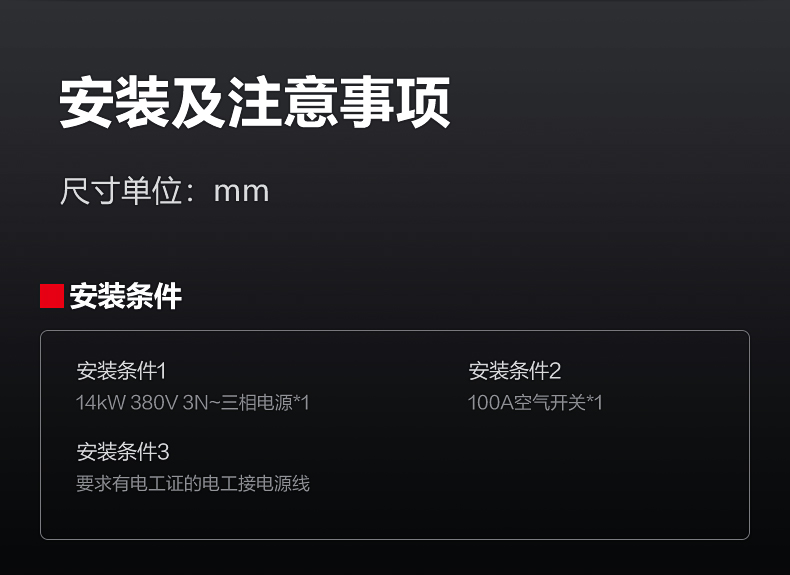 安装及注意事项

尺寸单位：mm

安装条件

安装条件1
14kW 380V 3N~三相电源*1

安装条件2
100A空气开关*1

安装条件3
要求有电工证的电工接电源线