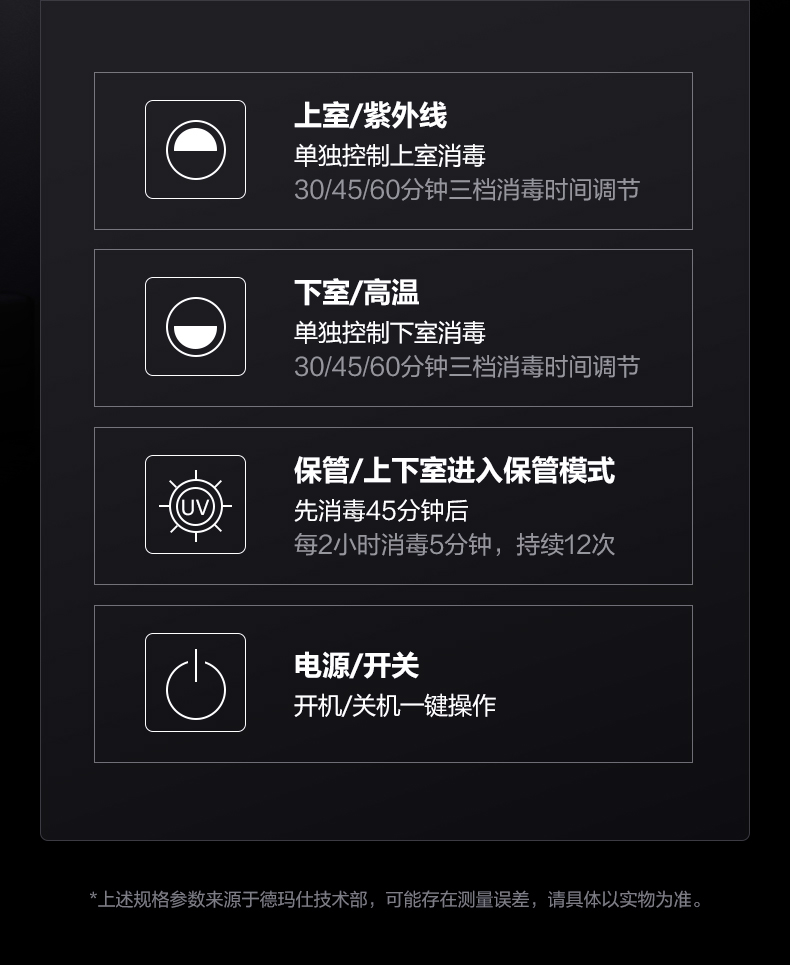 上室/紫外线
单独控制上室消毒
30/45/60分钟三档消毒时间调节

下室/高温
单独控制下室消毒
30/45/60分钟三档消毒时间调节

UV

保管/上下室进入保管模式
先消毒45分钟后
每2小时消毒5分钟，持续12次

电源/开关
开机/关机一键操作

*上述规格参数来源于德玛仕技术部，可能存在测量误差，请具体以实物为准。