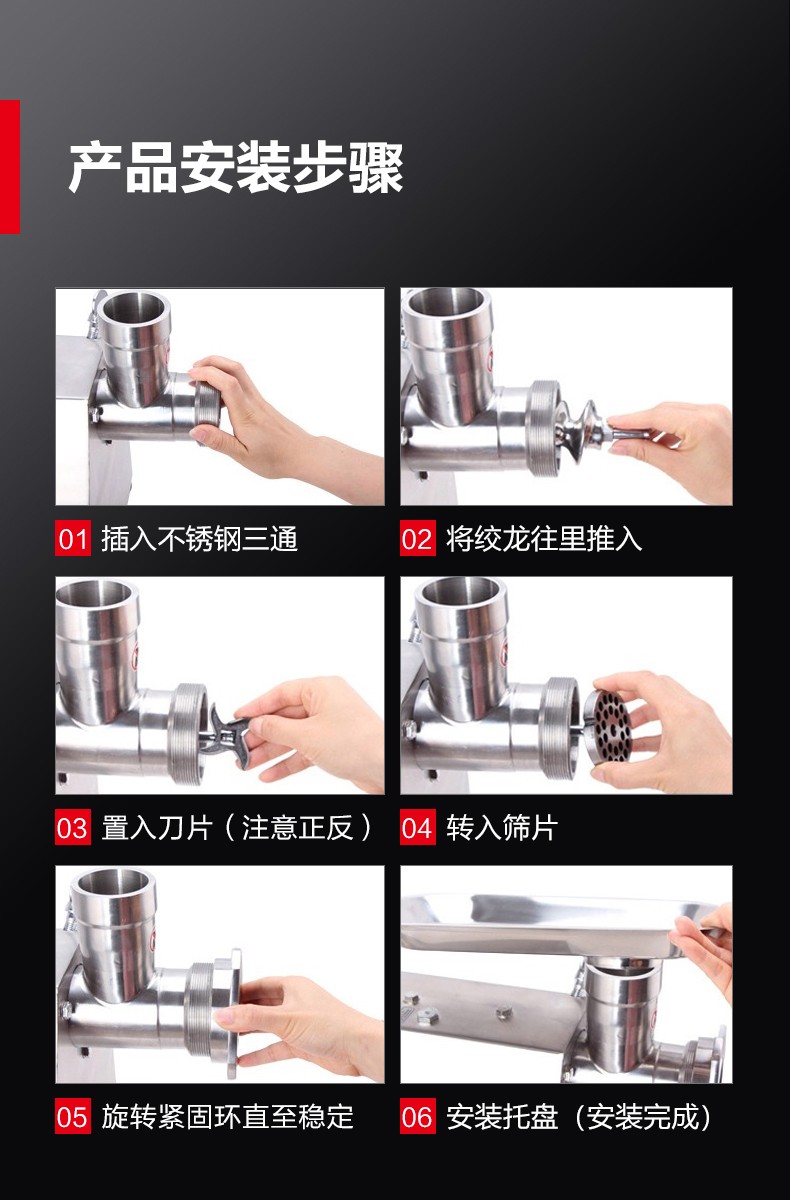 产品安装步骤

01 插入不锈钢三通

02 将绞龙往里推入

03 置入刀片（注意正反）

04 转入筛片

05 旋转紧固环直至稳定

06 安装托盘（安装完成）