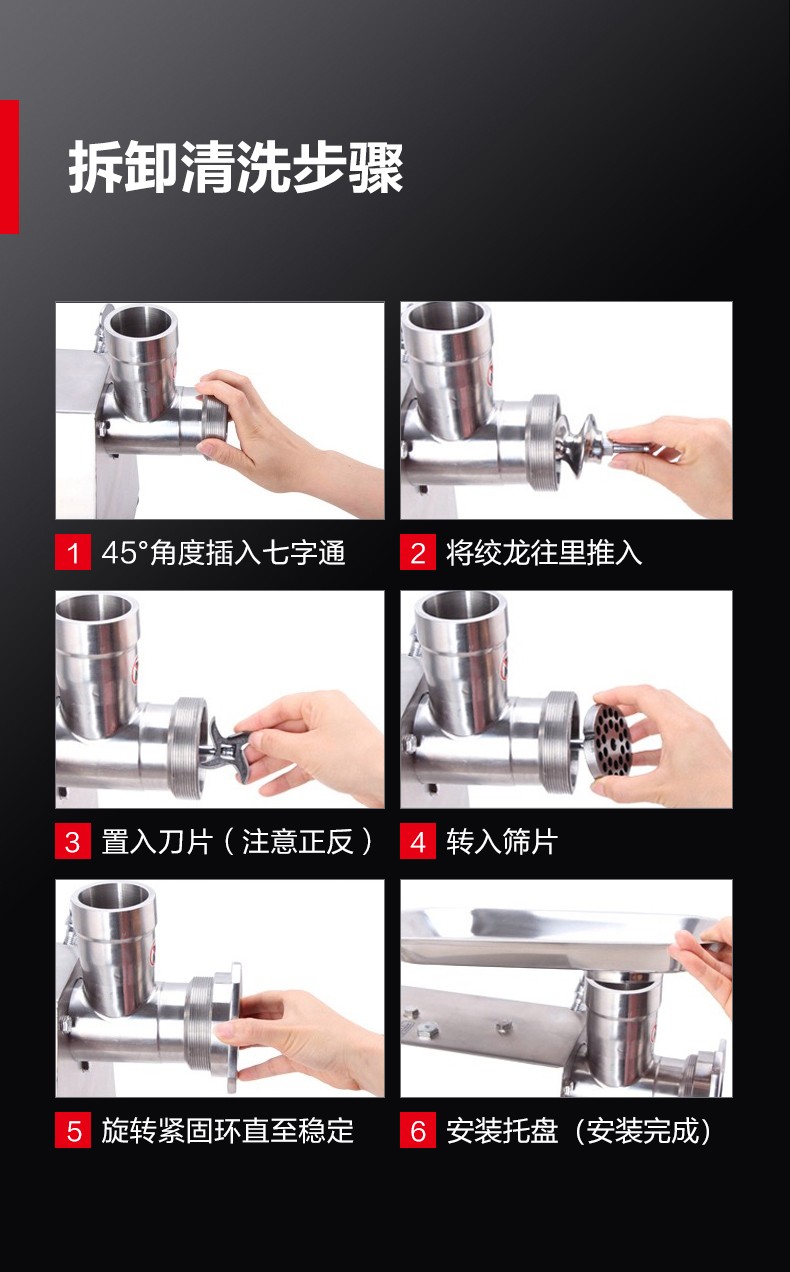 拆卸清洗步骤

1 45°角度插入七字通

2 将绞龙往里推入

3 置入刀片（注意正反）

4 转入筛片

5 旋转紧固环直至稳定

6 安装托盘（安装完成）