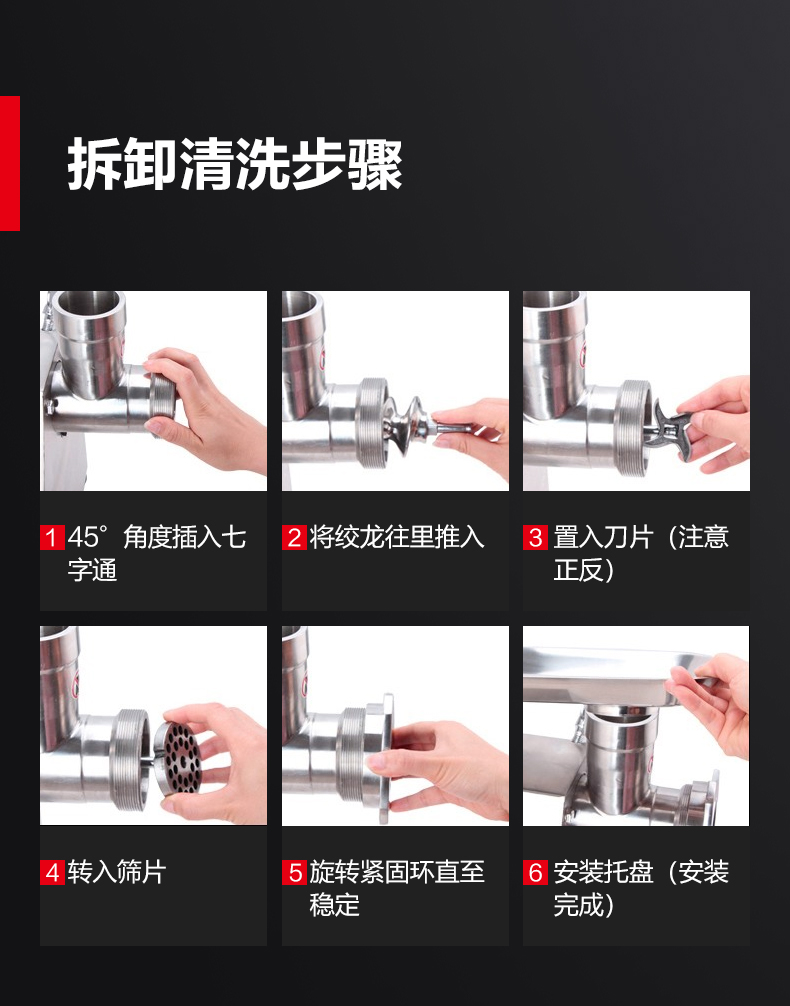 拆卸清洗步骤

1 45°角度插入七字通

2 将绞龙往里推入

3 置入刀片（注意正反）

4 转入筛片

5 旋转紧固环直至稳定

6 安装托盘（安装完成）