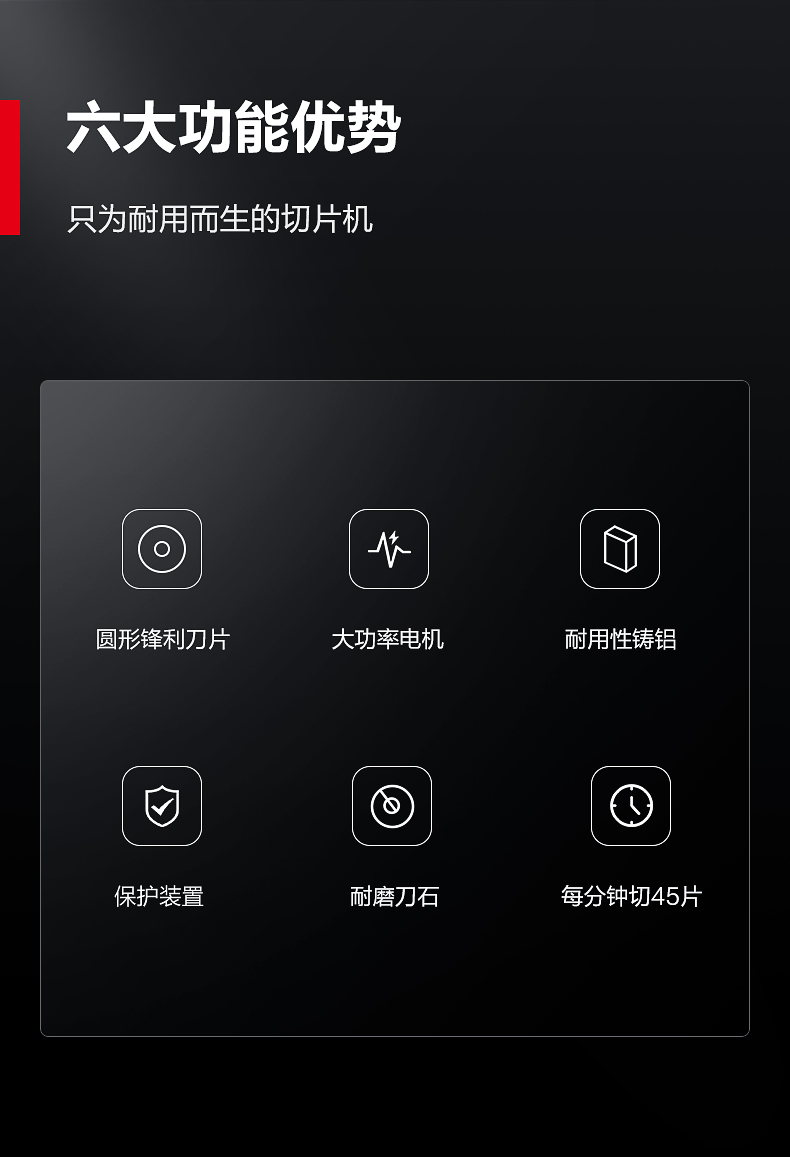 六大功能优势

只为耐用而生的切片机

圆形锋利刀片

大功率电机

耐用性铸铝

保护装置

耐磨刀石

每分钟切45片